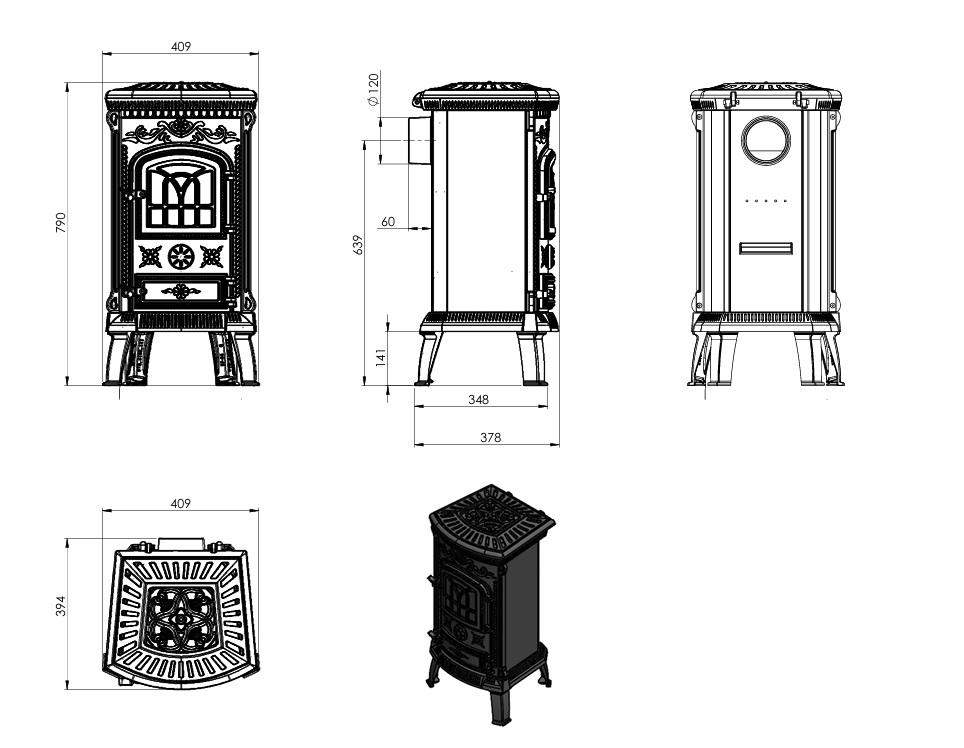 409

790

$\varnothing 120$

60

639

141

348

378

409

394